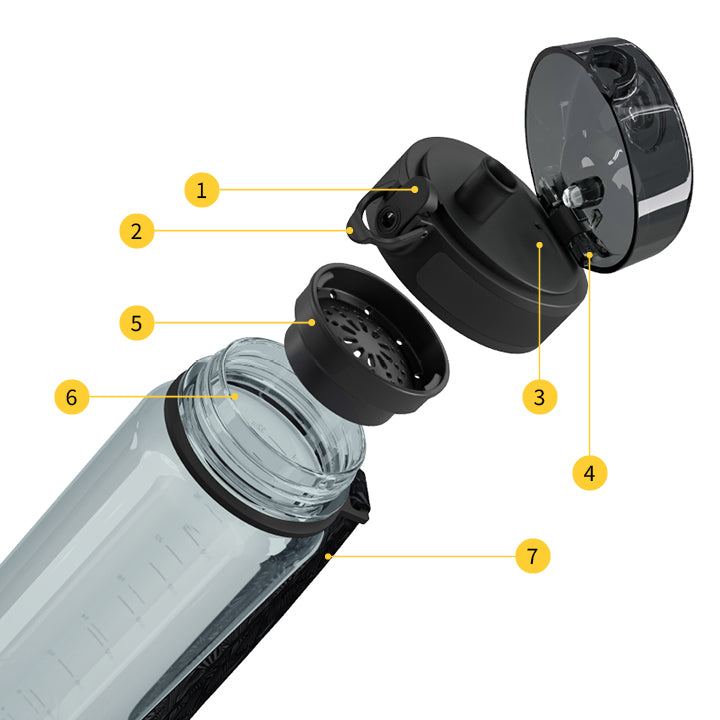 1
2
5
6
3
4
7